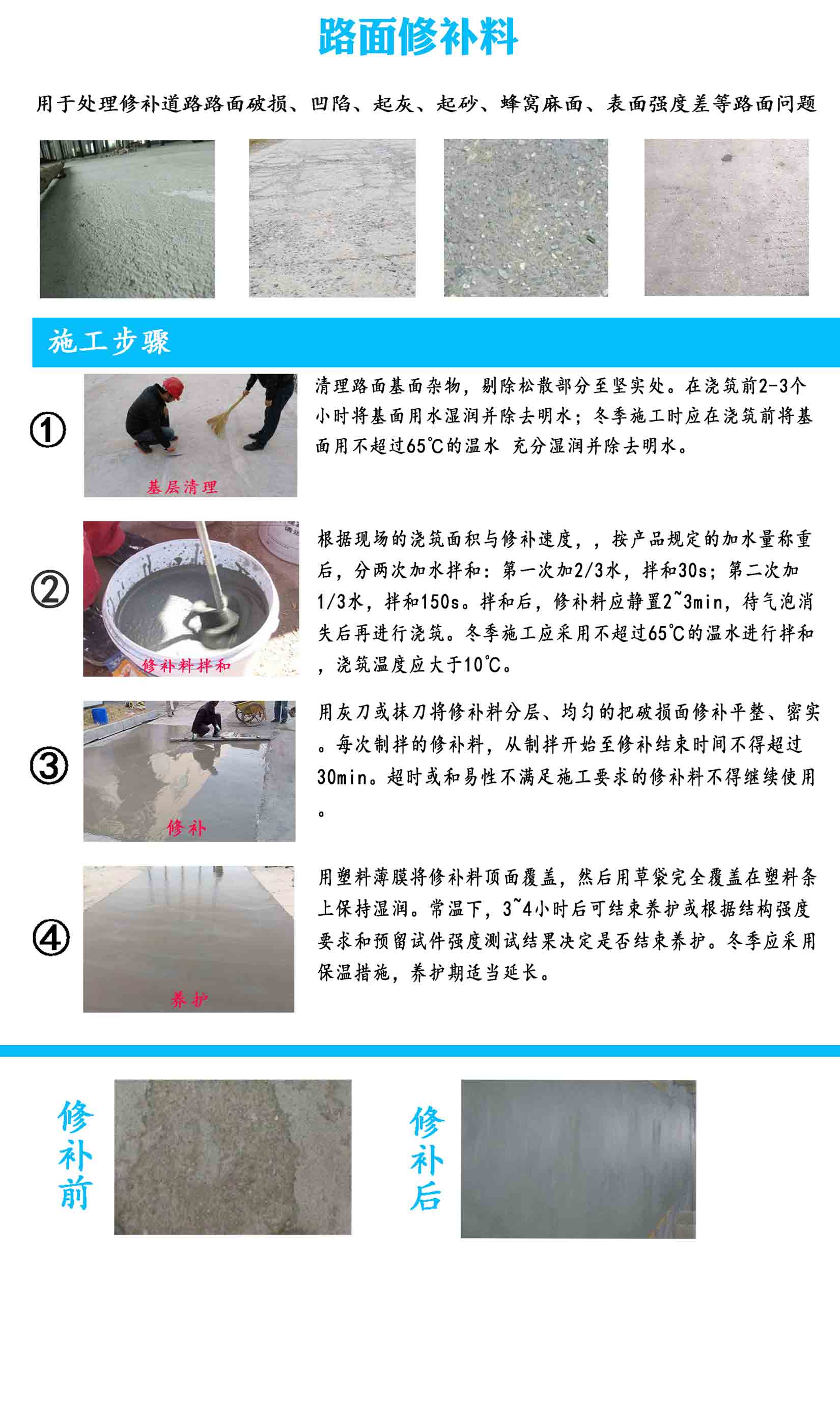 路面修补料

用于处理修补道路路面破损、凹陷、起灰、起砂、蜂窝麻面、表面强度差等路面问题

施工步骤

①

基层清理

清理路面基面杂物，剔除松散部分至坚实处。在浇筑前2-3个小时将基面用水湿润并除去明水；冬季施工时应在浇筑前将基面用不超过65℃的温水 充分湿润并除去明水。

②

修补料拌和

根据现场的浇筑面积与修补速度，，按产品规定的加水量称重后，分两次加水拌和：第一次加2/3水，拌和30s；第二次加1/3水，拌和150s。拌和后，修补料应静置2~3min，待气泡消失后再进行浇筑。冬季施工应采用不超过65℃的温水进行拌和，浇筑温度应大于10℃。

③

修补

用灰刀或抹刀将修补料分层、均匀的把破损面修补平整、密实。每次制拌的修补料，从制拌开始至修补结束时间不得超过30min。超时或和易性不满足施工要求的修补料不得继续使用。

④

养护

用塑料薄膜将修补料顶面覆盖，然后用草袋完全覆盖在塑料条上保持湿润。常温下，3~4小时后可结束养护或根据结构强度要求和预留试件强度测试结果决定是否结束养护。冬季应采用保温措施，养护期适当延长。

修补前

修补后